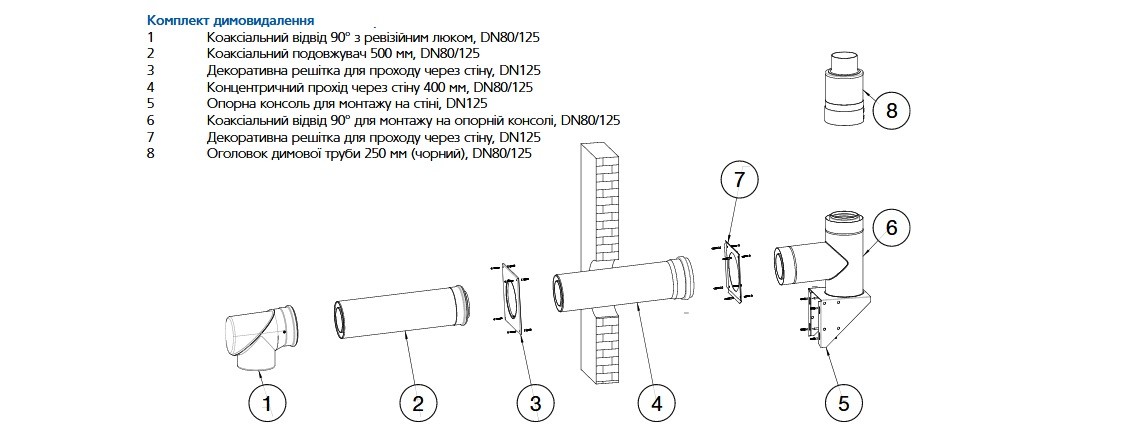 Комплект димовидалення
1 Коаксіальний відвід 90° з ревізійним люком, DN80/125
2 Коаксіальний подовжувач 500 мм, DN80/125
3 Декоративна решітка для проходу через стіну, DN125
4 Концентричний прохід через стіну 400 мм, DN80/125
5 Опорна консоль для монтажу на стіні, DN125
6 Коаксіальний відвід 90° для монтажу на опорній консолі, DN80/125
7 Декоративна решітка для проходу через стіну, DN125
8 Оголовок димової труби 250 мм (чорний), DN80/125

8
7
6
1
2
3
4
5